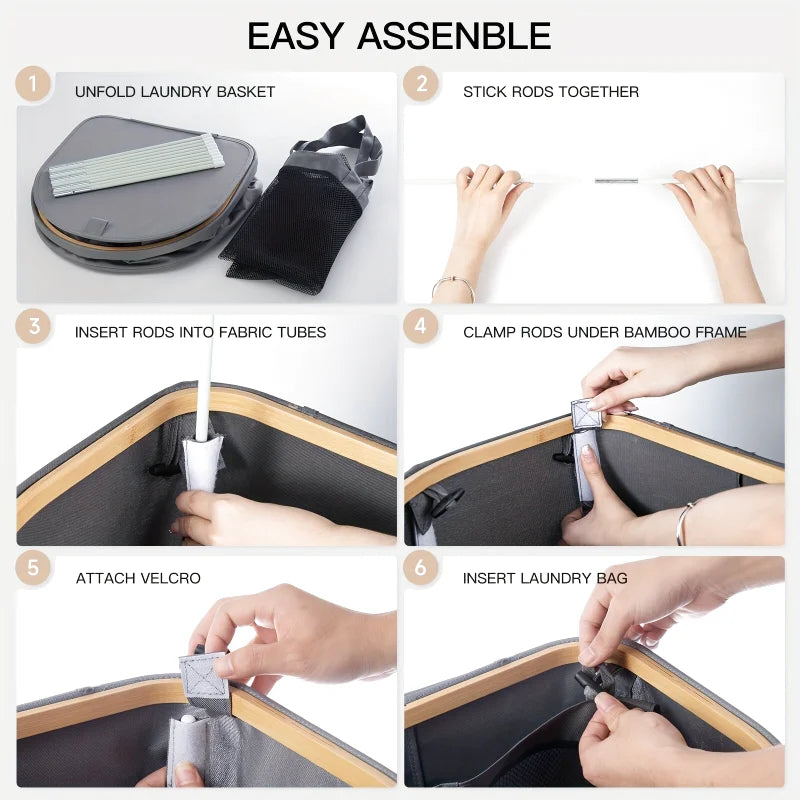 EASY ASSENBLE

1
UNFOLD LAUNDRY BASKET

2
STICK RODS TOGETHER

3
INSERT RODS INTO FABRIC TUBES

4
CLAMP RODS UNDER BAMBOO FRAME

5
ATTACH VELCRO

6
INSERT LAUNDRY BAG