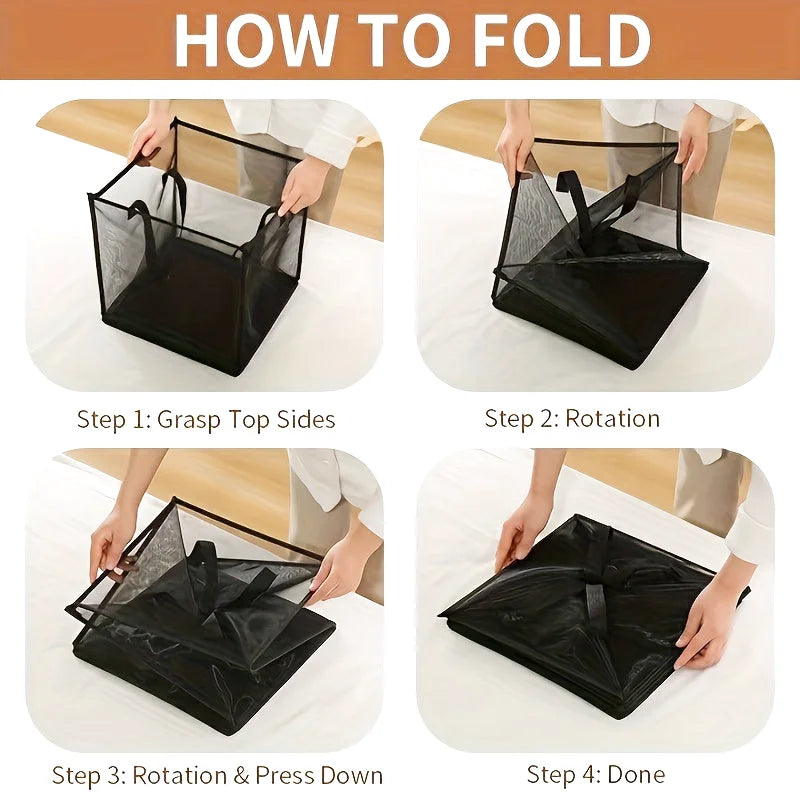 HOW TO FOLD

Step 1: Grasp Top Sides

Step 2: Rotation

Step 3: Rotation & Press Down

Step 4: Done