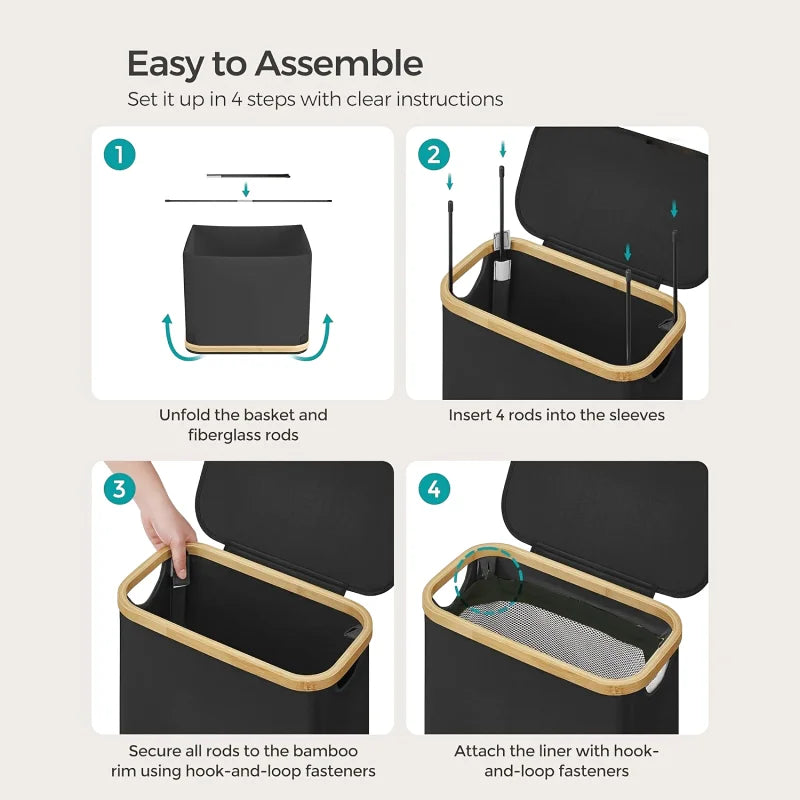 Easy to Assemble
Set it up in 4 steps with clear instructions

1

Unfold the basket and fiberglass rods

2

Insert 4 rods into the sleeves

3

Secure all rods to the bamboo rim using hook-and-loop fasteners

4

Attach the liner with hook-and-loop fasteners