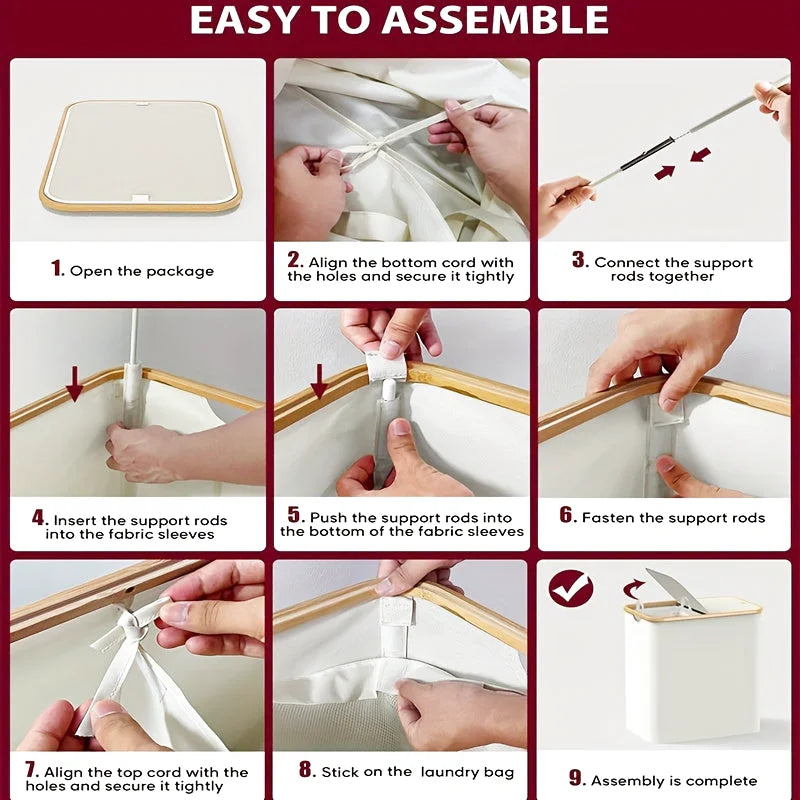 EASY TO ASSEMBLE

1. Open the package

2. Align the bottom cord with the holes and secure it tightly

3. Connect the support rods together

4. Insert the support rods into the fabric sleeves

5. Push the support rods into the bottom of the fabric sleeves

6. Fasten the support rods

7. Align the top cord with the holes and secure it tightly

8. Stick on the laundry bag

9. Assembly is complete