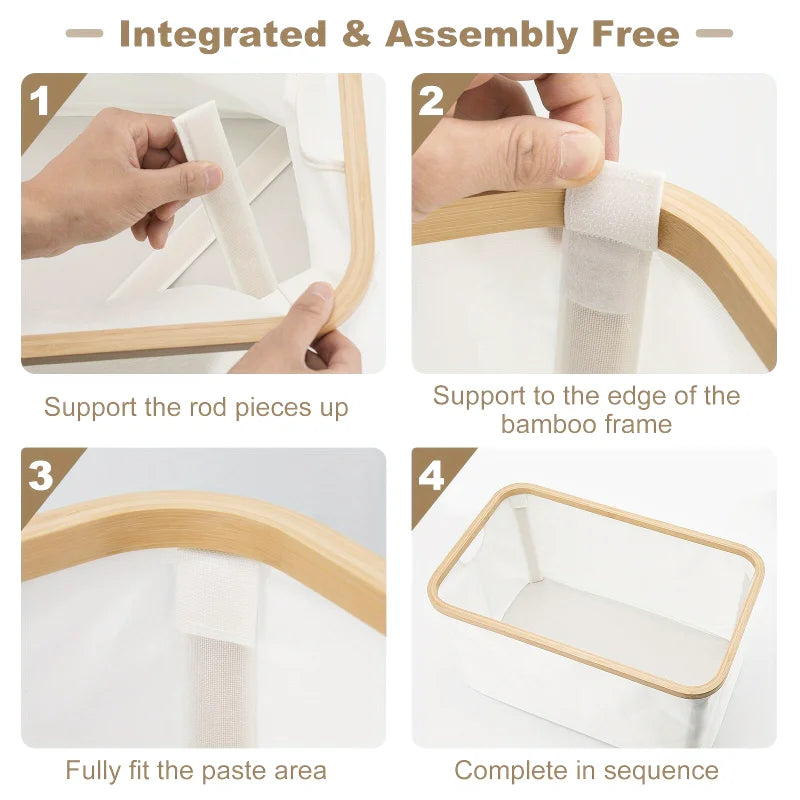 Integrated & Assembly Free

1

Support the rod pieces up

2

Support to the edge of the bamboo frame

3

Fully fit the paste area

4

Complete in sequence